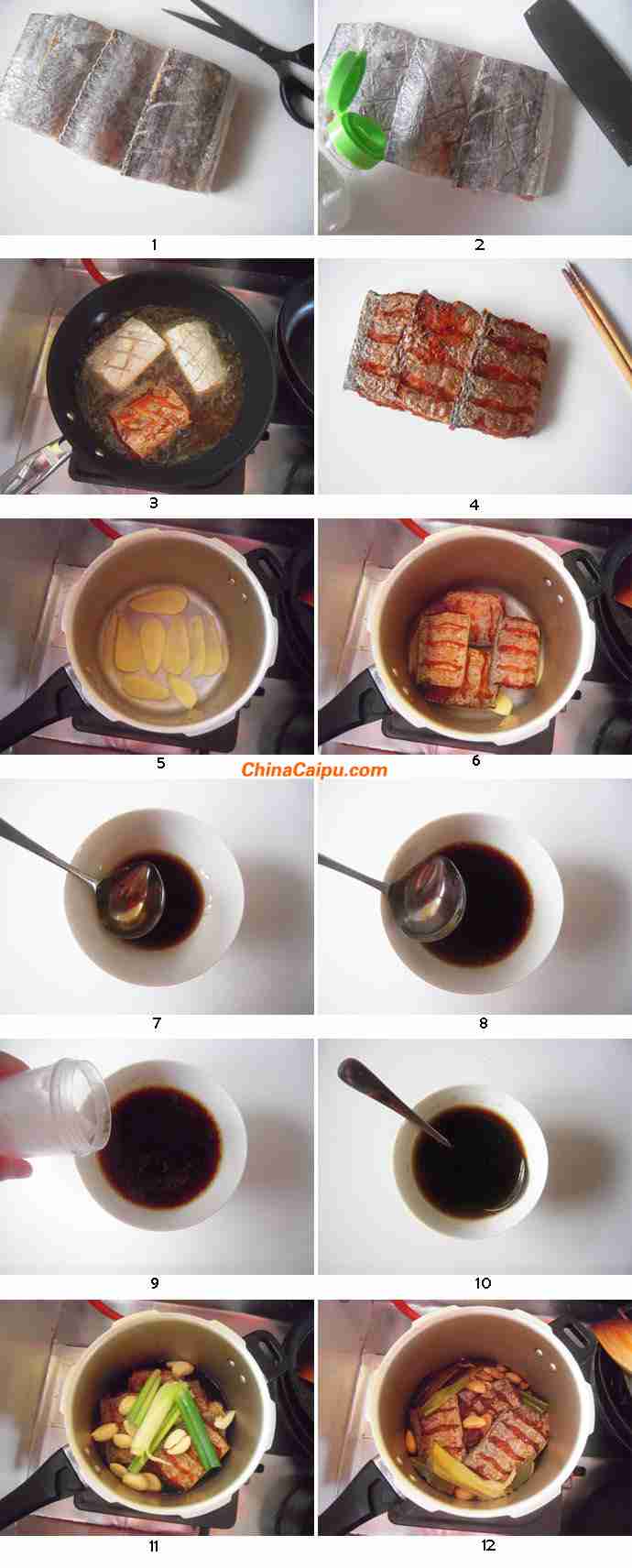 1
2
3
4
5
6
ChinaCaipu.com
7
8
9
10
11
12