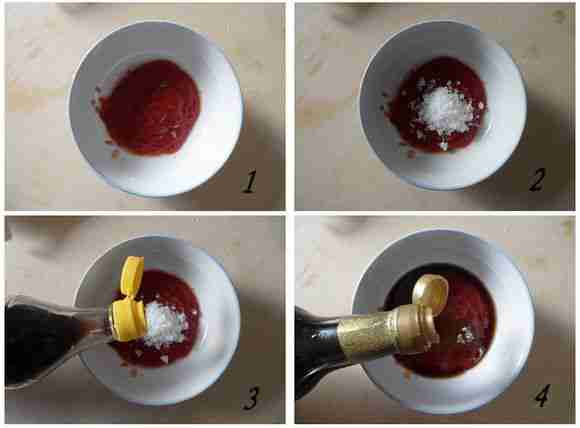 1

2

3

4